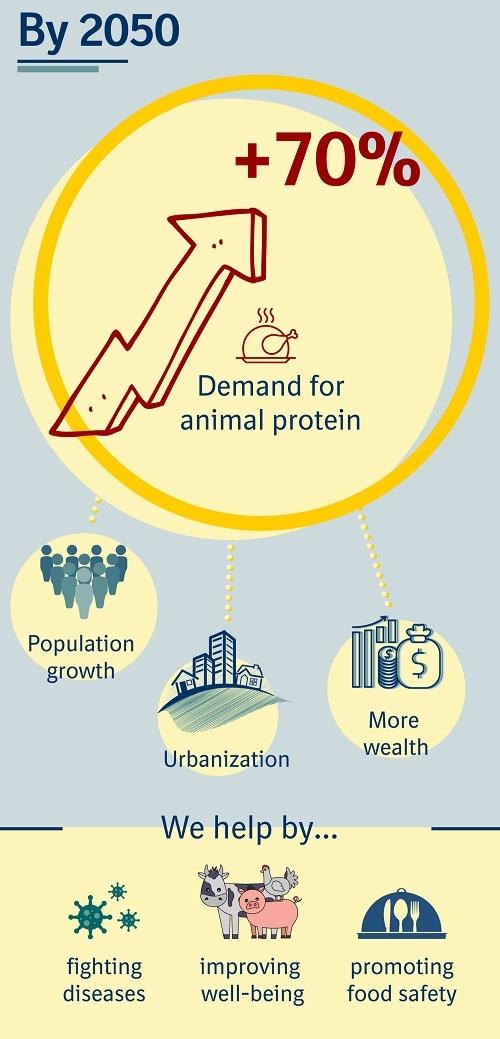 By 2050

+70%

Demand for animal protein

Population growth

Urbanization

More wealth

We help by...

fighting diseases

improving well-being

promoting food safety