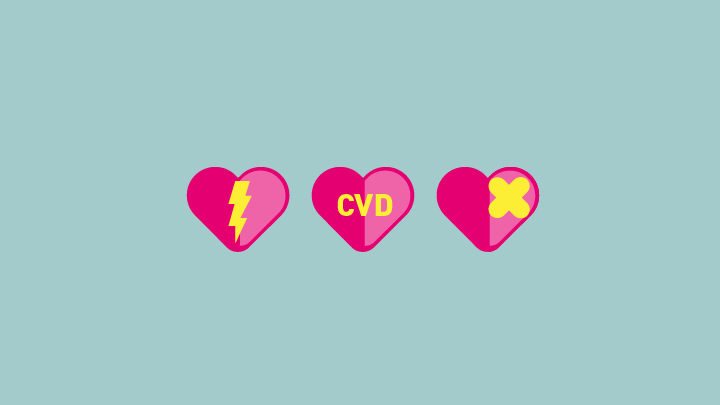 CVD